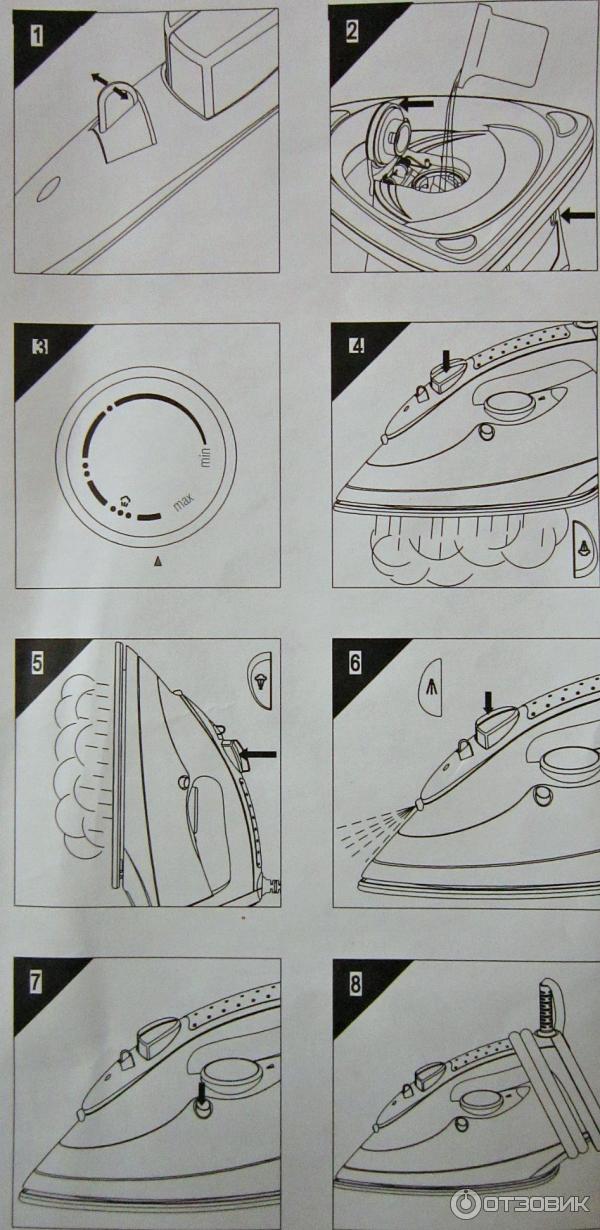 1

2

3

min

max

4

5

6

7

8

ОТЗОВИК