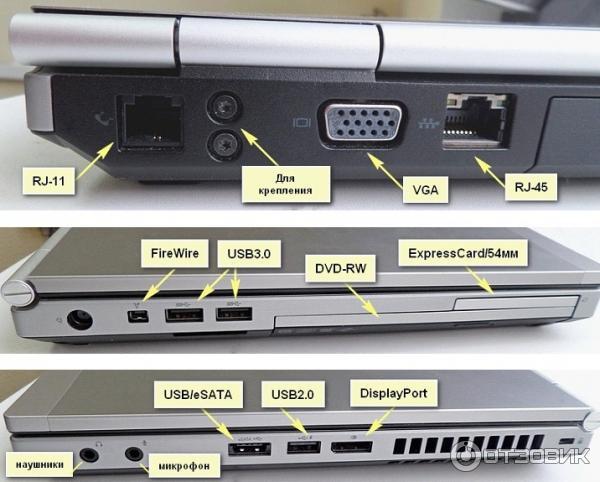 RJ-11

Для крепления

VGA

RJ-45

FireWire

USB3.0

DVD-RW

ExpressCard/54мм

USB/eSATA

USB2.0

DisplayPort

наушники

микрофон

ОТЗОВИК